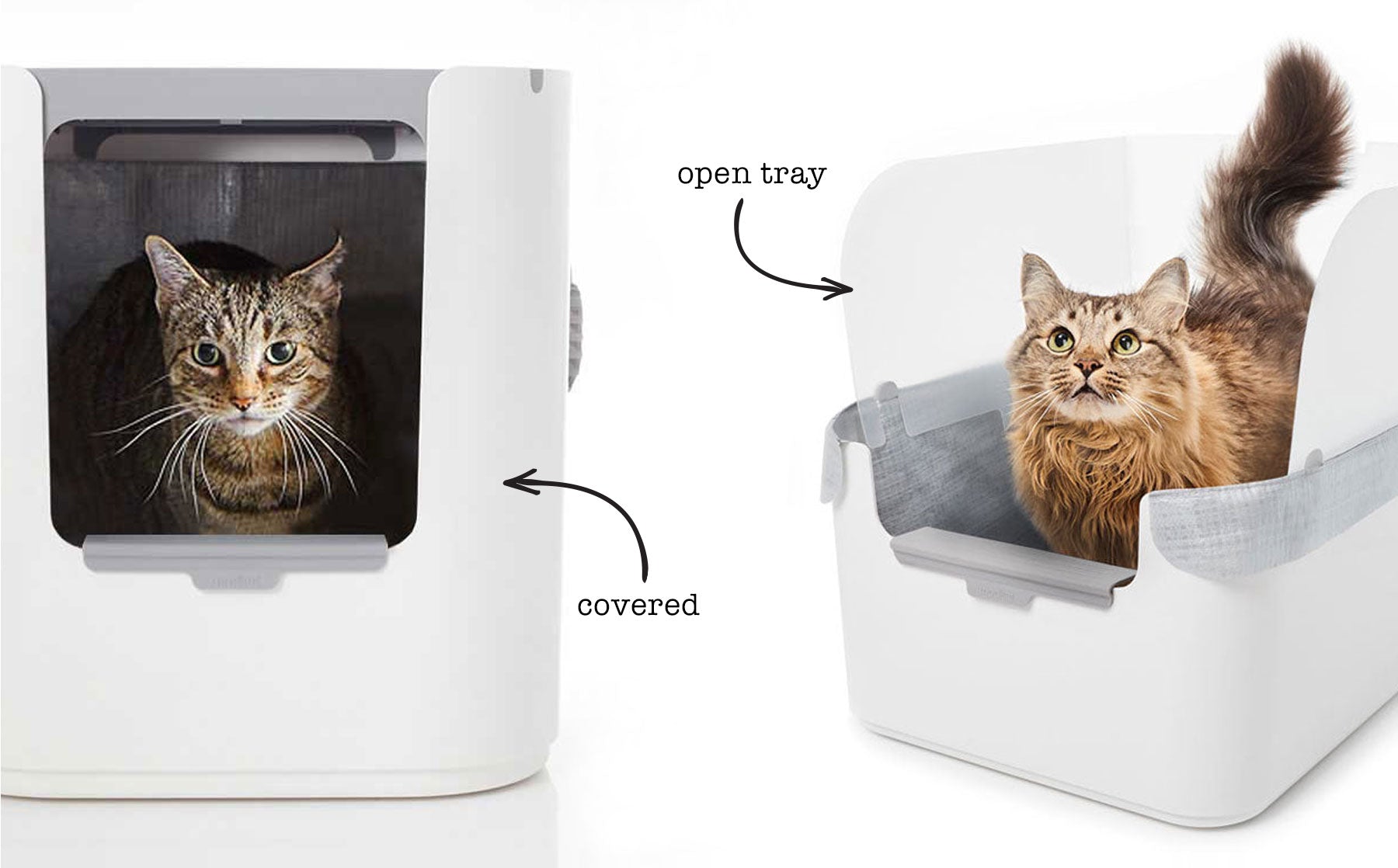 open tray

covered