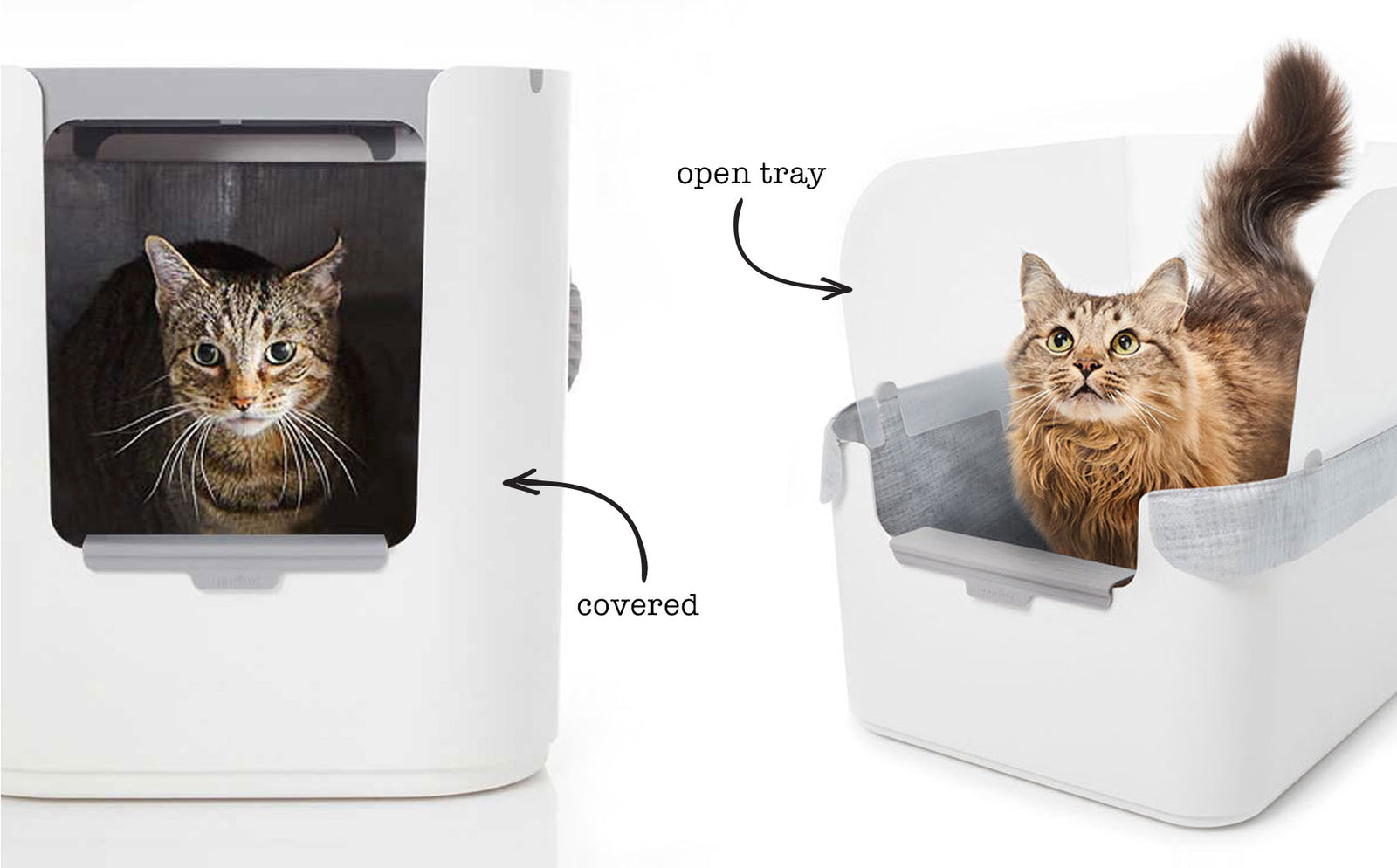 open tray

covered